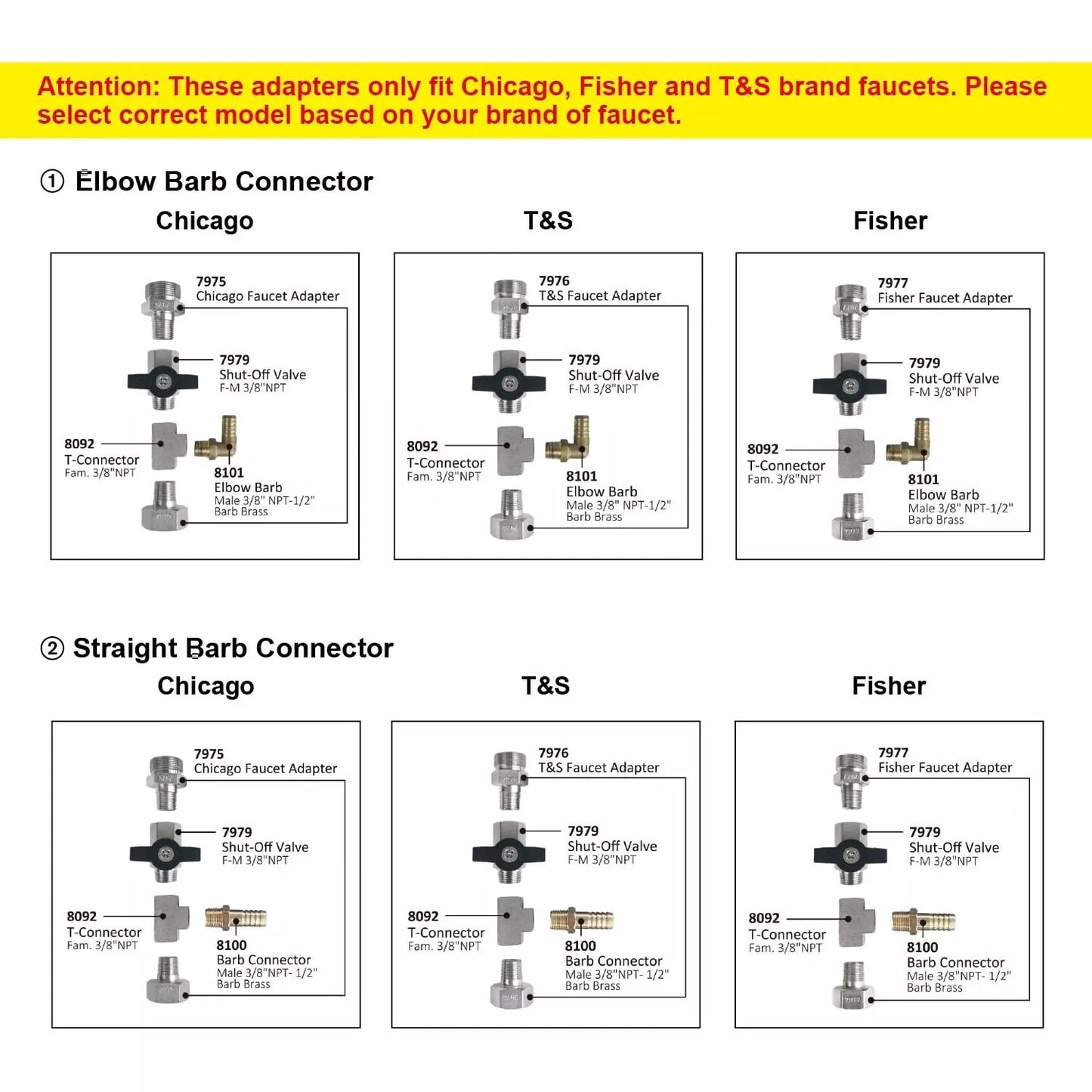 Attention: These adapters only fit Chicago, Fisher and T&S brand faucets. Please select correct model based on your brand of faucet.

① Elbow Barb Connector

Chicago

7975
Chicago Faucet Adapter

7979
Shut-Off Valve
F-M 3/8"NPT

8092
T-Connector
Fam. 3/8"NPT

8101
Elbow Barb
Male 3/8" NPT-1/2"
Barb Brass

T&S

7976
T&S Faucet Adapter

7979
Shut-Off Valve
F-M 3/8"NPT

8092
T-Connector
Fam. 3/8"NPT

8101
Elbow Barb
Male 3/8" NPT-1/2"
Barb Brass

Fisher

7977
Fisher Faucet Adapter

7979
Shut-Off Valve
F-M 3/8"NPT

8092
T-Connector
Fam. 3/8"NPT

8101
Elbow Barb
Male 3/8" NPT-1/2"
Barb Brass

② Straight Barb Connector

Chicago

7975
Chicago Faucet Adapter

7979
Shut-Off Valve
F-M 3/8"NPT

8092
T-Connector
Fam. 3/8"NPT

8100
Barb Connector
Male 3/8"NPT- 1/2"
Barb Brass

T&S

7976
T&S Faucet Adapter

7979
Shut-Off Valve
F-M 3/8"NPT

8092
T-Connector
Fam. 3/8"NPT

8100
Barb Connector
Male 3/8"NPT- 1/2"
Barb Brass

Fisher

7977
Fisher Faucet Adapter

7979
Shut-Off Valve
F-M 3/8"NPT

8092
T-Connector
Fam. 3/8"NPT

8100
Barb Connector
Male 3/8"NPT- 1/2"
Barb Brass