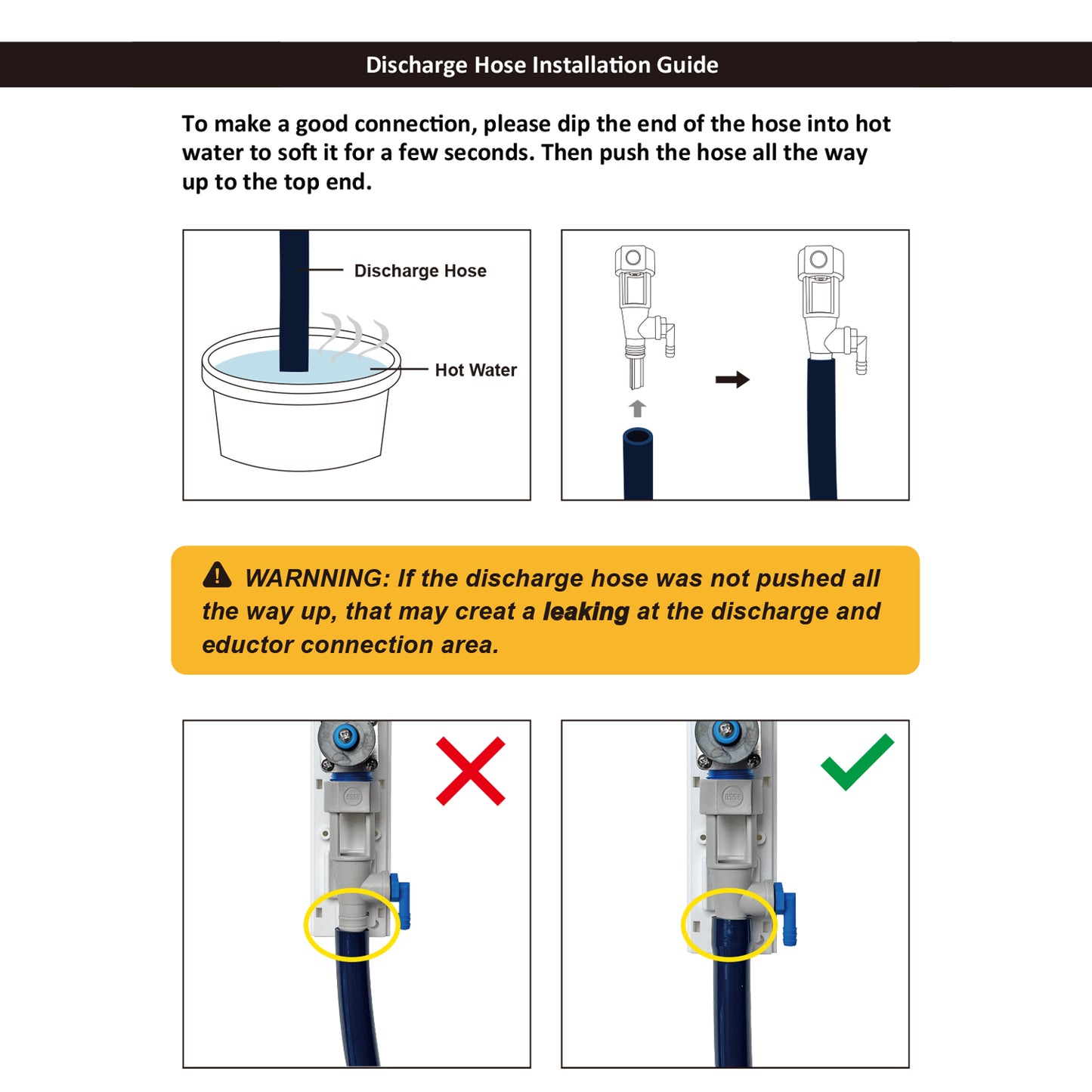 Discharge Hose Installation Guide

To make a good connection, please dip the end of the hose into hot water to soft it for a few seconds. Then push the hose all the way up to the top end.

Discharge Hose

Hot Water

WARNNING: If the discharge hose was not pushed all the way up, that may creat a leaking at the discharge and eductor connection area.